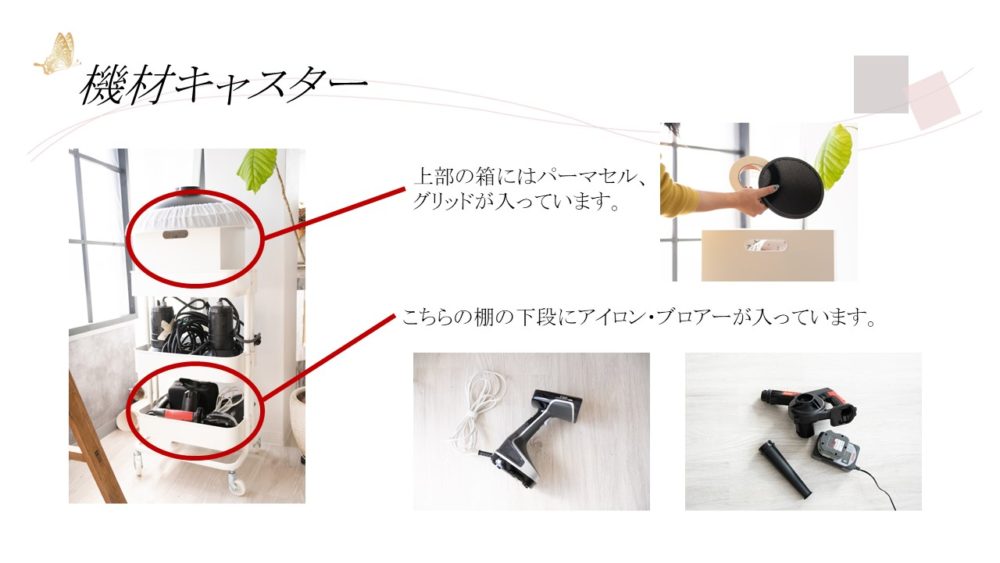 機材キャスター

上部の箱にはパーマセル、グリッドが入っています。

こちらの棚の下段にアイロン・ブロアーが入っています。